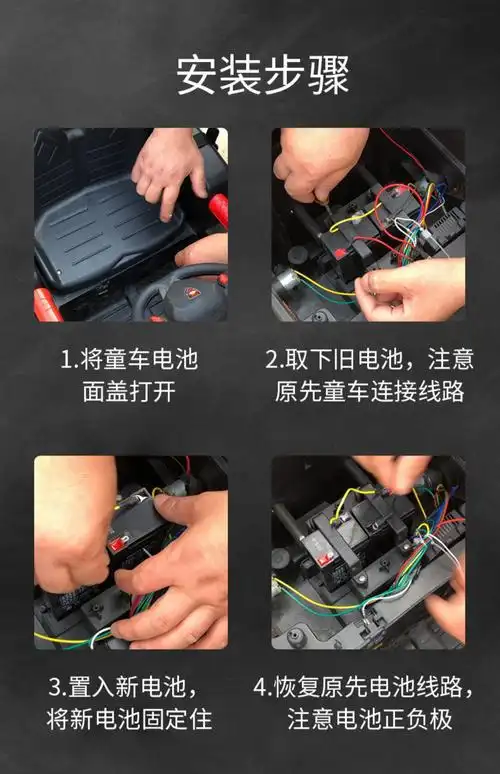 安装步骤

1.将童车电池面盖打开

2.取下旧电池，注意原先童车连接线路

3.置入新电池，将新电池固定住

4.恢复原先电池线路，注意电池正负极