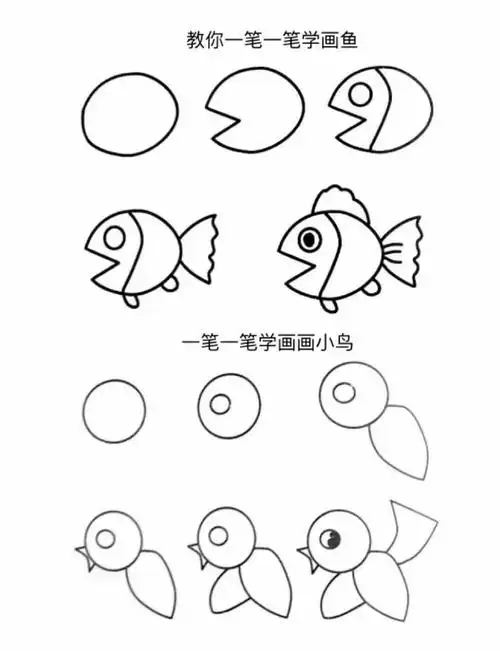 教你一笔一笔学画鱼

一笔一笔学画画小鸟