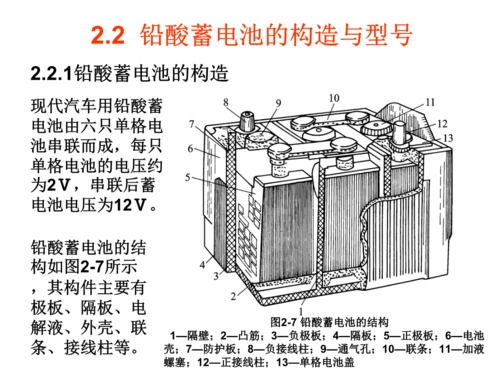 2.2 铅酸蓄电池的构造与型号

2.2.1铅酸蓄电池的构造

现代汽车用铅酸蓄电池由六只单格电池串联而成，每只单格电池的电压约为2V，串联后蓄电池电压为12V。

铅酸蓄电池的结构如图2-7所示，其构件主要有极板、隔板、电解液、外壳、联条、接线柱等。

8 9 10 11 12 13 7 6 5 4 3 2 1

图2-7 铅酸蓄电池的结构

1—隔壁；2—凸筋；3—负极板；4—隔板；5—正极板；6—电池壳；7—防护板；8—负接线柱；9—通气孔；10—联条；11—加液螺塞；12—正接线柱；13—单格电池盖