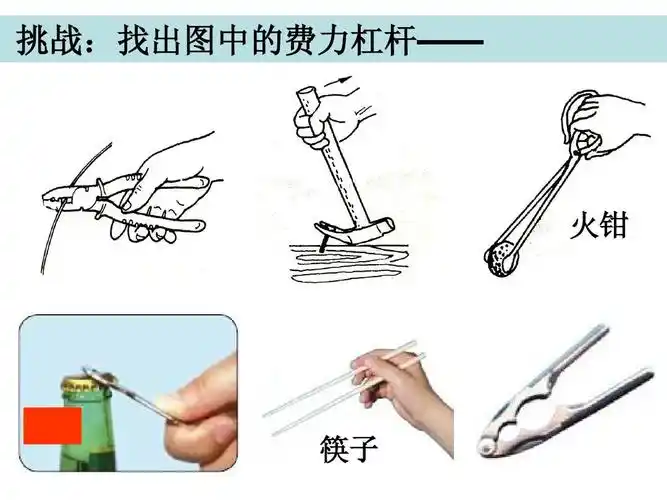 挑战：找出图中的费力杠杆——

火钳

筷子