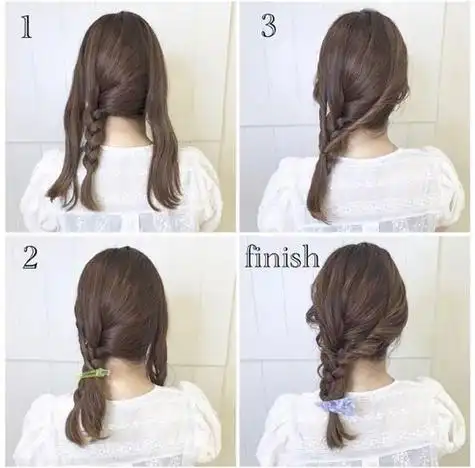 1

3

2

finish