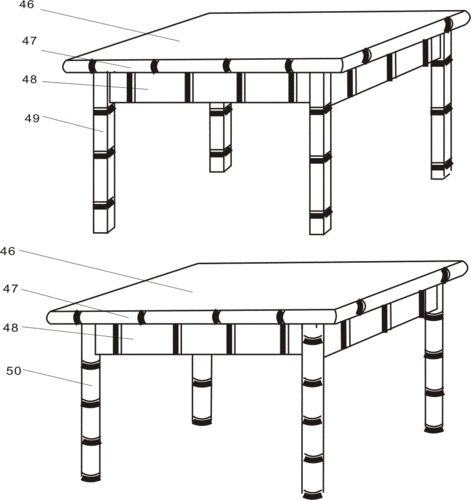 46
47
48
49

46
47
48
50