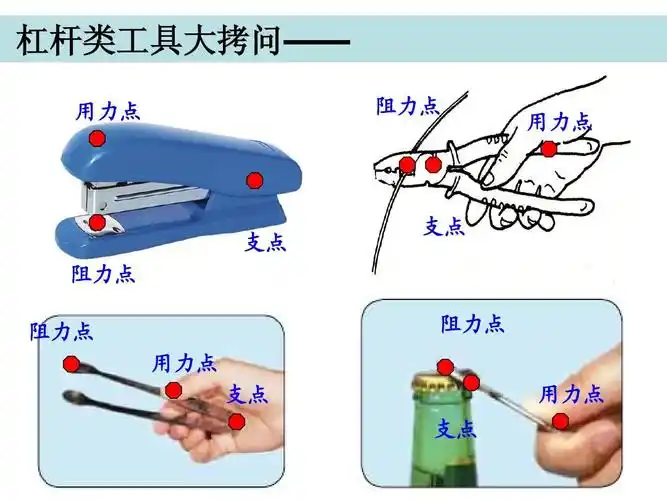 杠杆类工具大拷问——

用力点
支点
阻力点

阻力点
用力点
支点

阻力点
用力点
支点

阻力点
用力点
支点