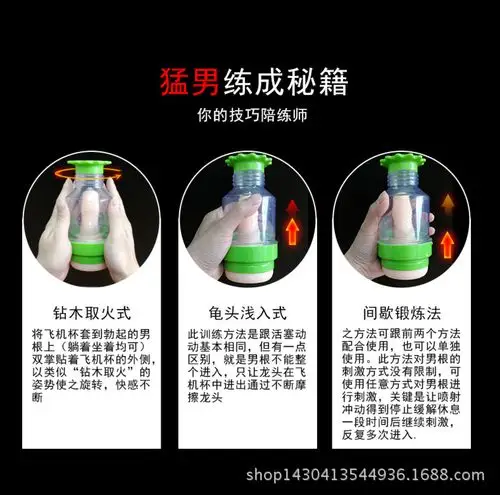 猛男练成秘籍

你的技巧陪练师

钻木取火式

将飞机杯套到勃起的男根上（躺着坐着均可）双掌贴着飞机杯的外侧，以类似“钻木取火”的姿势使之旋转，快感不断

龟头浅入式

此训练方法是跟活塞动动基本相同，但有一点区别，就是男根不能整个进入，只让龙头在飞机杯中进出通过不断摩擦龙头

间歇锻炼法

之方法可跟前两个方法配合使用，也可以单独使用。此方法对男根的刺激方式没有限制，可使用任意方式对男根进行刺激，关键是让喷射冲动得到停止缓解休息一段时间后继续刺激，反复多次进入.

shop1430413544936.1688.com