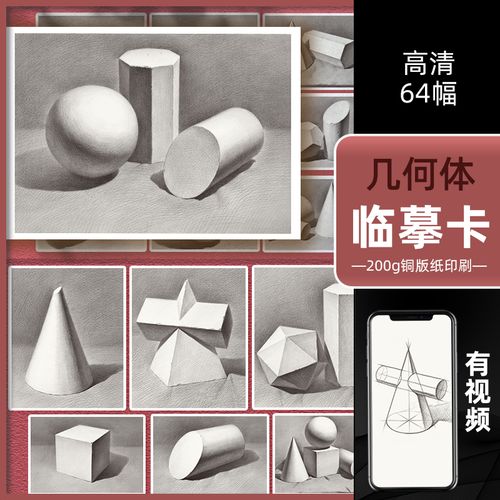 高清
64幅

几何体
临摹卡
—200g铜版纸印刷—

有视频