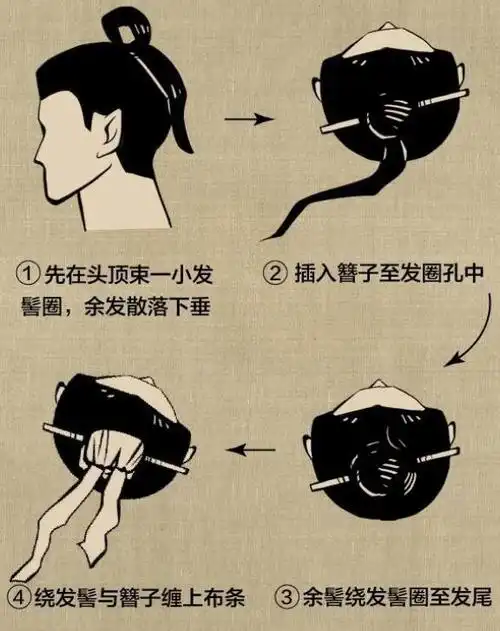 ① 先在头顶束一小发髻圈，余发散落下垂

② 插入簪子至发圈孔中

④ 绕发髻与簪子缠上布条

③ 余髻绕发髻圈至发尾