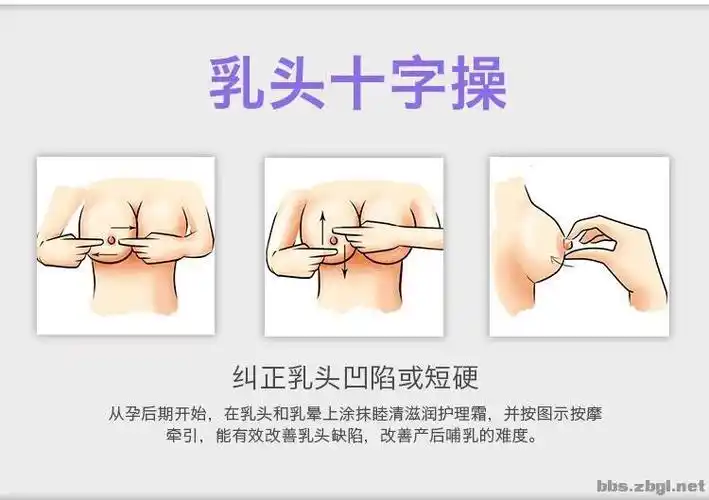 乳头十字操

纠正乳头凹陷或短硬

从孕后期开始，在乳头和乳晕上涂抹睦清滋润护理霜，并按图示按摩牵引，能有效改善乳头缺陷，改善产后哺乳的难度。

bbs.zbgl.net