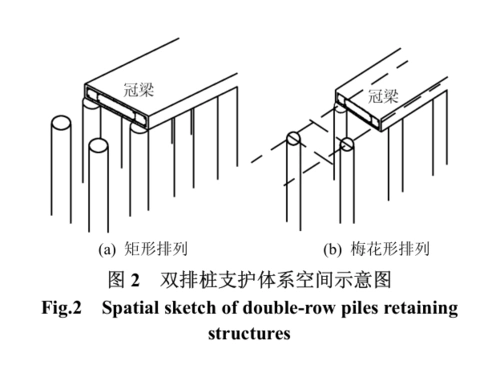 冠梁

冠梁

(a) 矩形排列

(b) 梅花形排列

图 2 双排桩支护体系空间示意图

Fig.2 Spatial sketch of double-row piles retaining structures