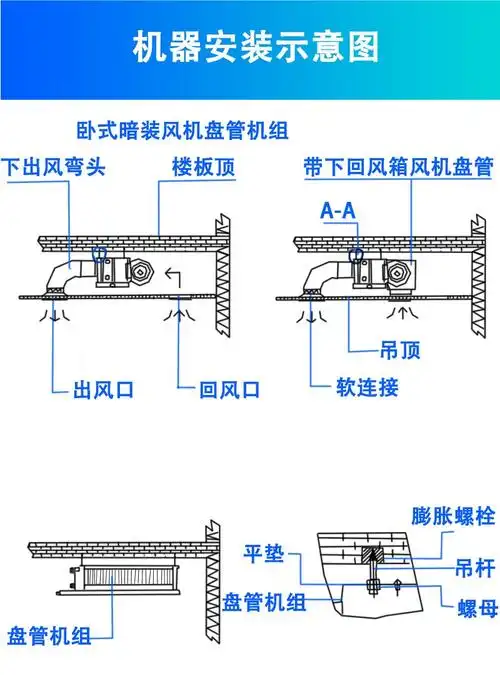 机器安装示意图

卧式暗装风机盘管机组

下出风弯头

楼板顶

带下回风箱风机盘管

A-A

吊顶

出风口

回风口

软连接

膨胀螺栓

平垫

吊杆

盘管机组

螺母

盘管机组