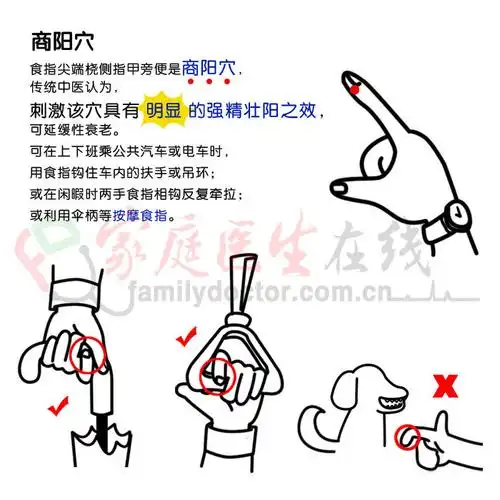 商阳穴

食指尖端桡侧指甲旁便是商阳穴，
传统中医认为，
刺激该穴具有明显的强精壮阳之效，
可延缓性衰老。

可在上下班乘公共汽车或电车时，
用食指钩住车内的扶手或吊环；
或在闲暇时两手食指相钩反复牵拉；
或利用伞柄等按摩食指。

家庭医生在线
familydoctor.com.cn