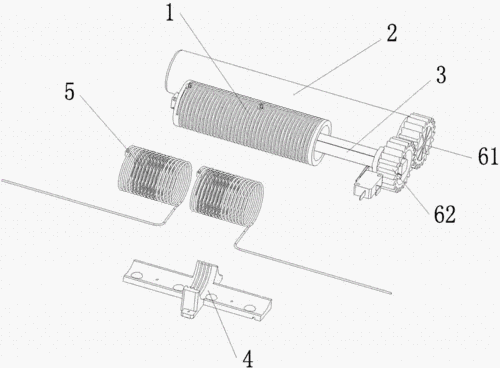 1
2
3
5
61
62
4