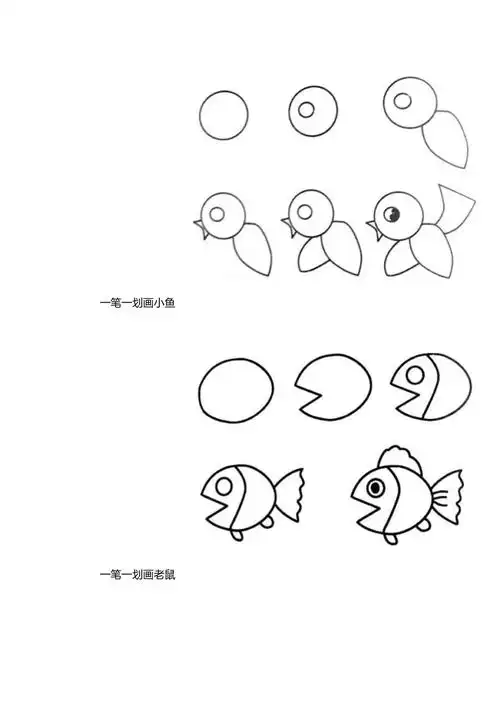 一笔一划画小鱼

一笔一划画老鼠