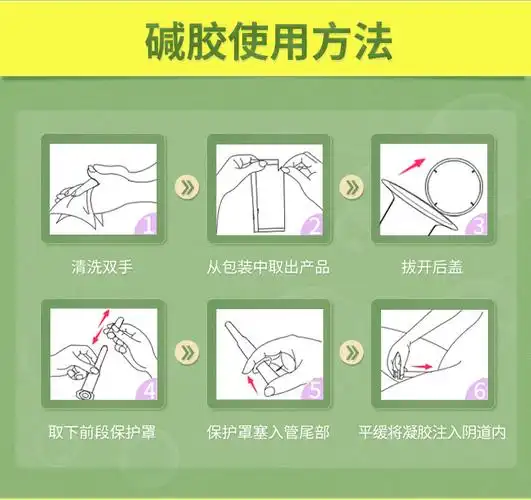 碱胶使用方法

1
清洗双手

2
从包装中取出产品

3
拔开后盖

4
取下前段保护罩

5
保护罩塞入管尾部

6
平缓将凝胶注入阴道内