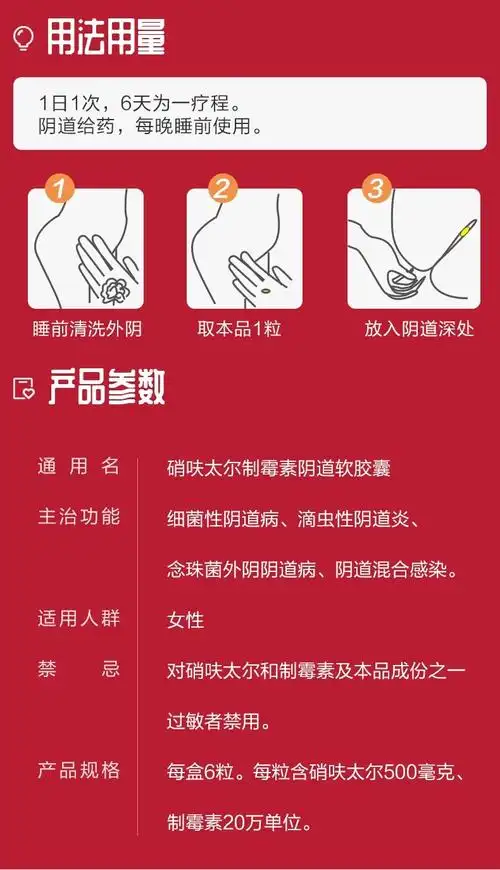 用法用量

1日1次，6天为一疗程。
阴道给药，每晚睡前使用。

1
睡前清洗外阴

2
取本品1粒

3
放入阴道深处

产品参数

| | |
|---|---|
| 通用名 | 硝呋太尔制霉素阴道软胶囊 |
| 主治功能 | 细菌性阴道病、滴虫性阴道炎、念珠菌外阴阴道病、阴道混合感染。 |
| 适用人群 | 女性 |
| 禁忌 | 对硝呋太尔和制霉素及本品成份之一过敏者禁用。 |
| 产品规格 | 每盒6粒。每粒含硝呋太尔500毫克、制霉素20万单位。 |