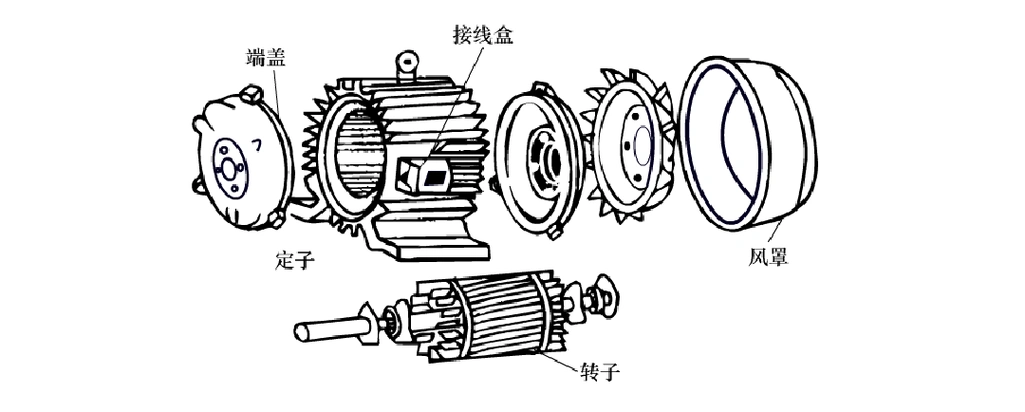 端盖
接线盒
定子
风罩
转子