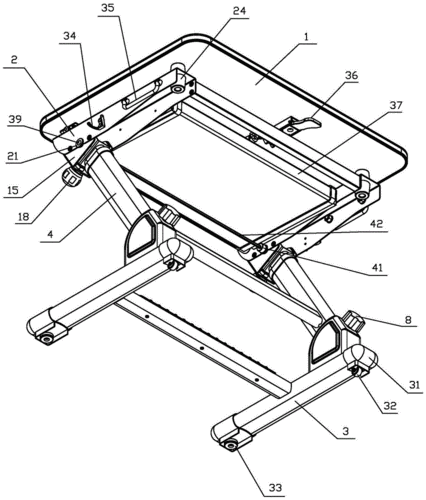 35
24
34
1
2
36
37
39
21
15
18
4
42
41
8
31
32
3
33