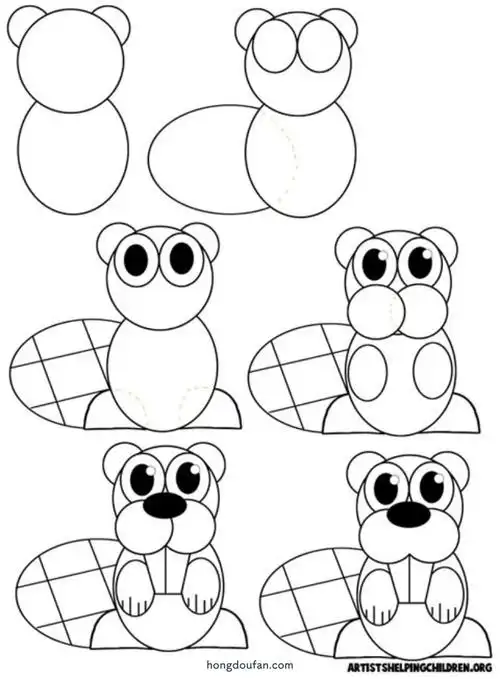 hongdoufan.com
ARTISTSHELPINGCHILDREN.ORG