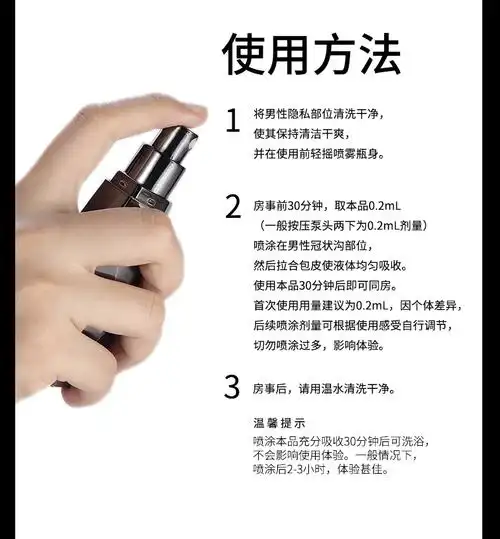 使用方法

1 将男性隐私部位清洗干净，
使其保持清洁干爽，
并在使用前轻摇喷雾瓶身。

2 房事前30分钟，取本品0.2mL
（一般按压泵头两下为0.2mL剂量）
喷涂在男性冠状沟部位，
然后拉合包皮使液体均匀吸收。
使用本品30分钟后即可同房。
首次使用用量建议为0.2mL，因个体差异，
后续喷涂剂量可根据使用感受自行调节，
切勿喷涂过多，影响体验。

3 房事后，请用温水清洗干净。

温馨提示
喷涂本品充分吸收30分钟后可洗浴，
不会影响使用体验。一般情况下，
喷涂后2-3小时，体验甚佳。