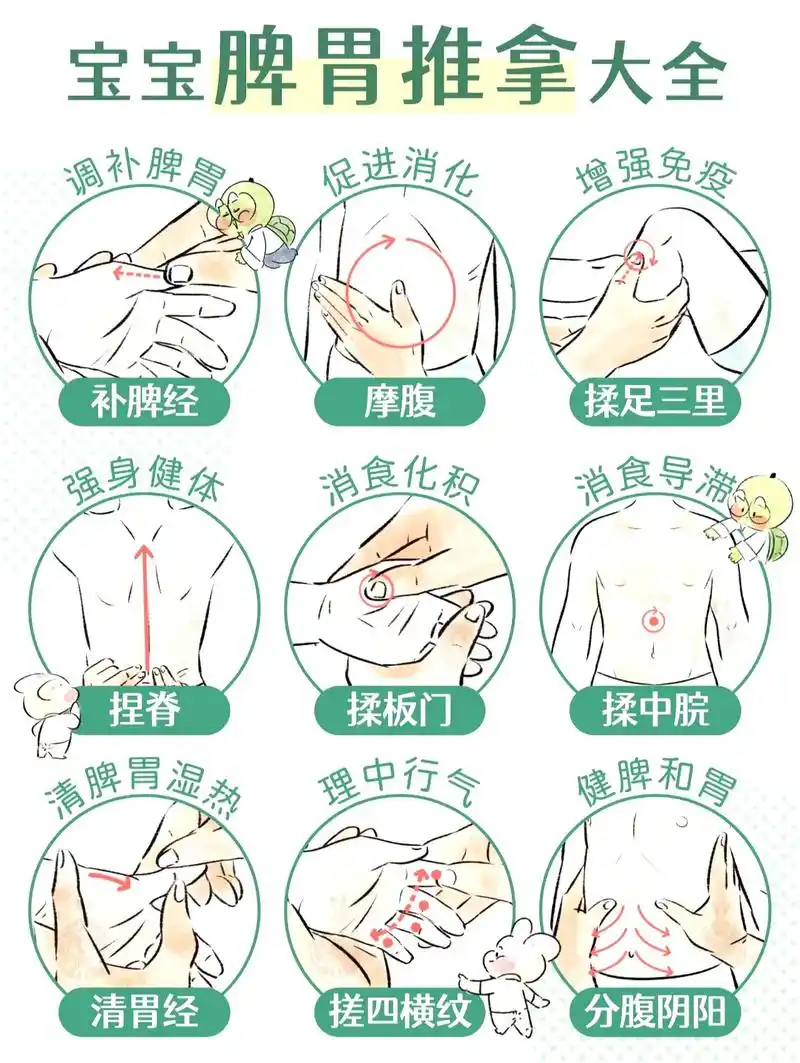 宝宝脾胃推拿大全

调补脾胃
补脾经

促进消化
摩腹

增强免疫
揉足三里

强身健体
捏脊

消食化积
揉板门

消食导滞
揉中脘

清脾胃湿热
清胃经

理中行气
搓四横纹

健脾和胃
分腹阴阳