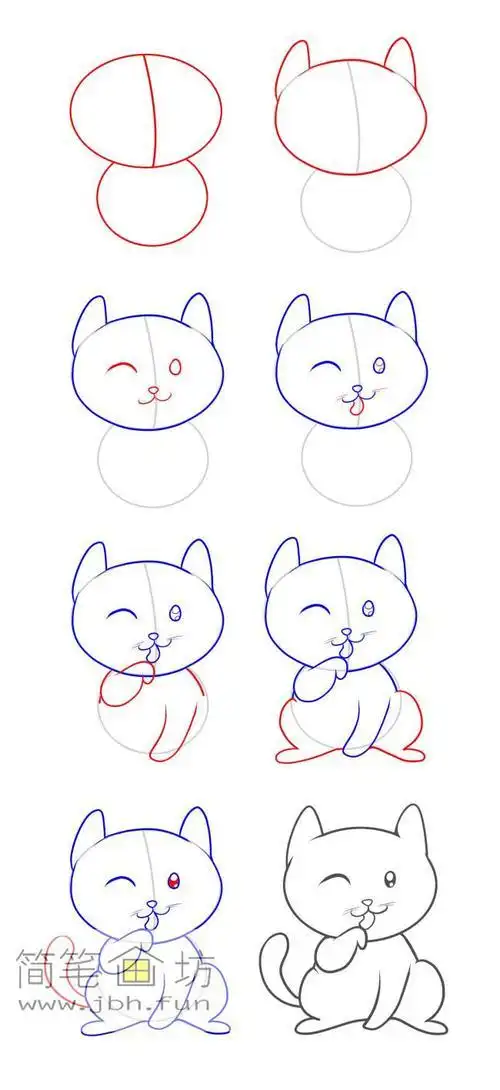 简笔画坊
www.jbh.fun