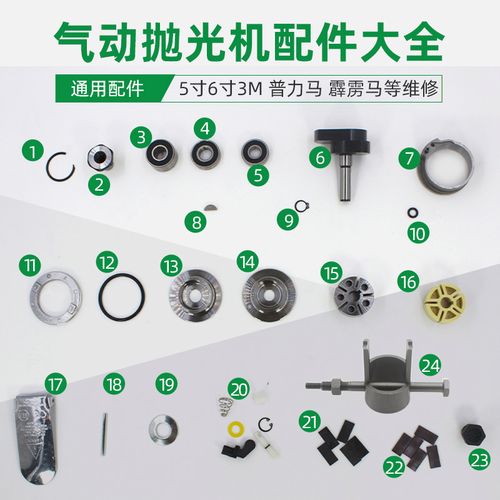 气动抛光机配件大全

通用配件 5寸6寸3M 普力马 霹雳马等维修

1
2
3
4
5
6
7
8
9
10
11
12
13
14
15
16
17
18
19
20
24
21
22
23