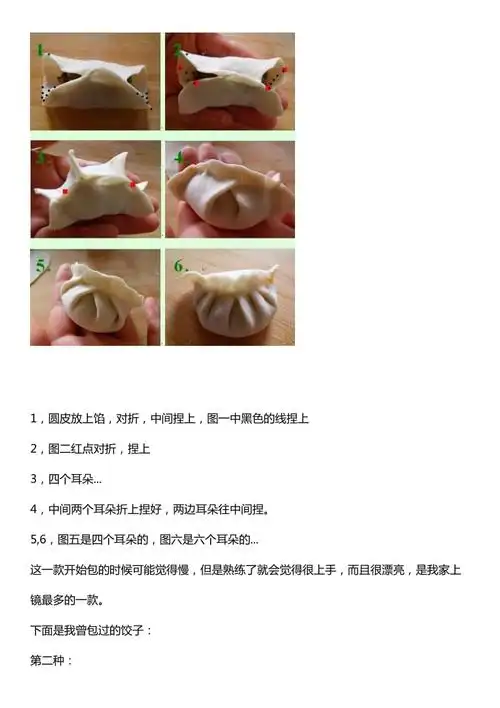 1.

2.

3.

4.

5.

6.

1，圆皮放上馅，对折，中间捏上，图一中黑色的线捏上

2，图二红点对折，捏上

3，四个耳朵...

4，中间两个耳朵折上捏好，两边耳朵往中间捏。

5,6，图五是四个耳朵的，图六是六个耳朵的...

这一款开始包的时候可能觉得慢，但是熟练了就会觉得很上手，而且很漂亮，是我家上镜最多的一款。

下面是我曾包过的饺子：

第二种：