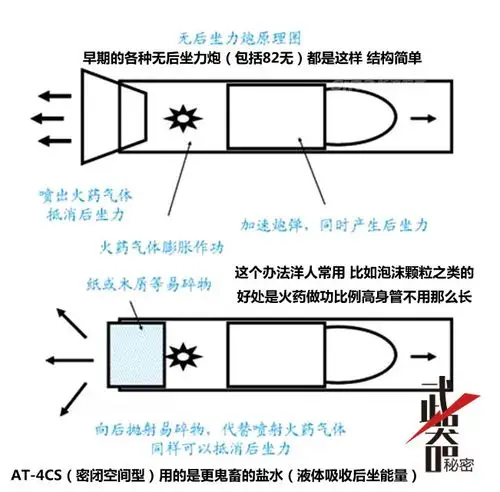 无后坐力炮原理图
早期的各种无后坐力炮（包括82无）都是这样 结构简单

喷出火药气体
抵消后坐力

火药气体膨胀作功

加速炮弹，同时产生后坐力

这个办法洋人常用 比如泡沫颗粒之类的
好处是火药做功比例高身管不用那么长

纸或木屑等易碎物

向后抛射易碎物，代替喷射火药气体
同样可以抵消后坐力

武器秘密

AT-4CS（密闭空间型）用的是更鬼畜的盐水（液体吸收后坐能量）