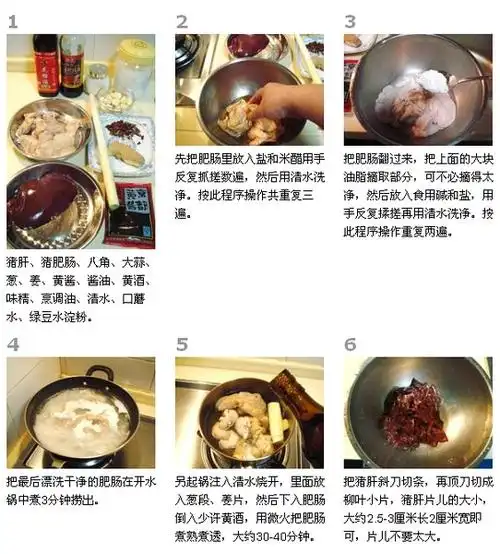 1

猪肝、猪肥肠、八角、大蒜、葱、姜、黄酱、酱油、黄酒、味精、烹调油、清水、口蘑水、绿豆水淀粉。

2

先把肥肠里放入盐和米醋用手反复抓搓数遍，然后用清水洗净。按此程序操作共重复三遍。

3

把肥肠翻过来，把上面的大块油脂摘取部分，可不必摘得太净，然后放入食用碱和盐，用手反复揉搓再用清水洗净。按此程序操作重复两遍。

4

把最后漂洗干净的肥肠在开水锅中煮3分钟捞出。

5

另起锅注入清水烧开，里面放入葱段、姜片，然后下入肥肠倒入少许黄酒，用微火把肥肠煮熟煮透，大约30-40分钟。

6

把猪肝斜刀切条，再顶刀切成柳叶小片，猪肝片儿的大小，大约2.5-3厘米长2厘米宽即可，片儿不要太大。