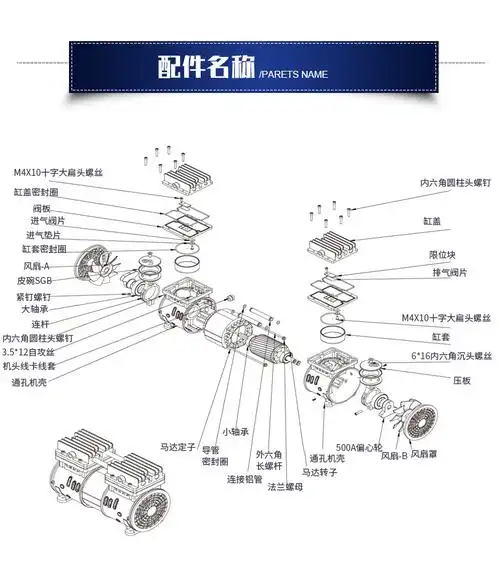 配件名称 /PARETS NAME

M4X10十字大扁头螺丝
缸盖密封圈
阀板
进气阀片
进气垫片
缸套密封圈
风扇-A
皮碗SGB
紧钉螺钉
大轴承
连杆
内六角圆柱头螺钉
3.5*12自攻丝
机头线卡线套
通孔机壳

内六角圆柱头螺钉
缸盖
限位块
排气阀片
M4X10十字大扁头螺丝
缸套
6*16内六角沉头螺丝
压板

马达定子
导管密封圈
小轴承
连接铝管
外六角长螺杆
法兰螺母
马达转子
通孔机壳
500A偏心轮
风扇-B
风扇罩