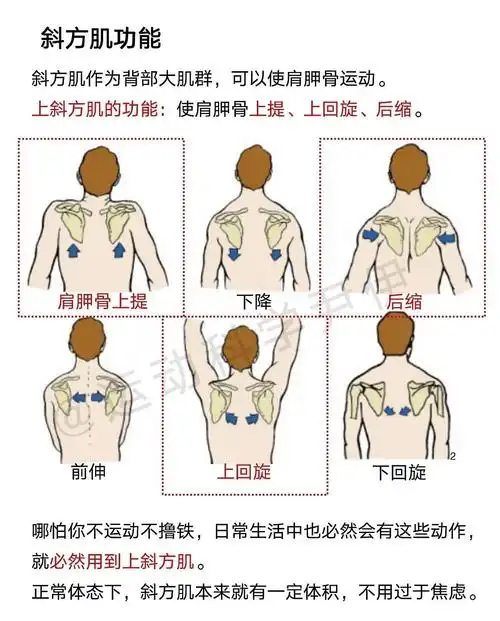 斜方肌功能

斜方肌作为背部大肌群，可以使肩胛骨运动。

上斜方肌的功能：使肩胛骨上提、上回旋、后缩。

肩胛骨上提

下降

后缩

前伸

上回旋

下回旋

2

@运动科学君伊

哪怕你不运动不撸铁，日常生活中也必然会有这些动作，就必然用到上斜方肌。

正常体态下，斜方肌本来就有一定体积，不用过于焦虑。