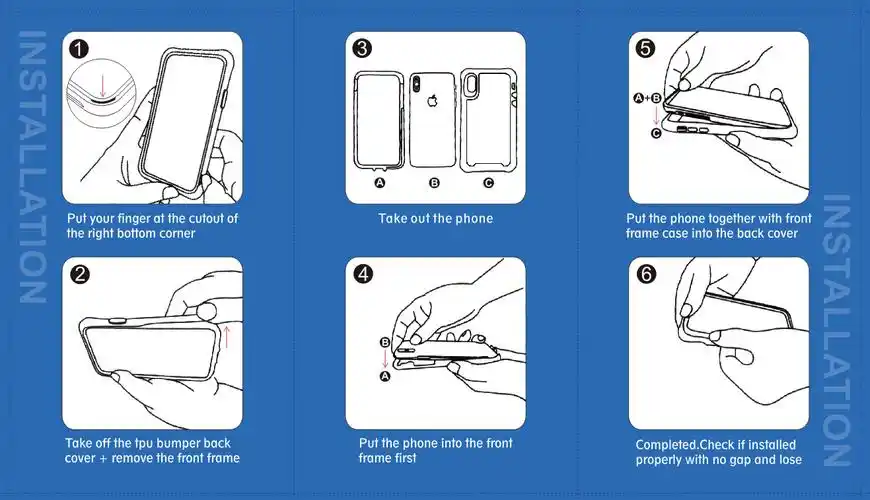 INSTALLATION

1

Put your finger at the cutout of the right bottom corner

2

Take off the tpu bumper back cover + remove the front frame

3

A B C

Take out the phone

4

B A

Put the phone into the front frame first

5

A+B C

Put the phone together with front frame case into the back cover

6

Completed.Check if installed properly with no gap and lose

INSTALLATION