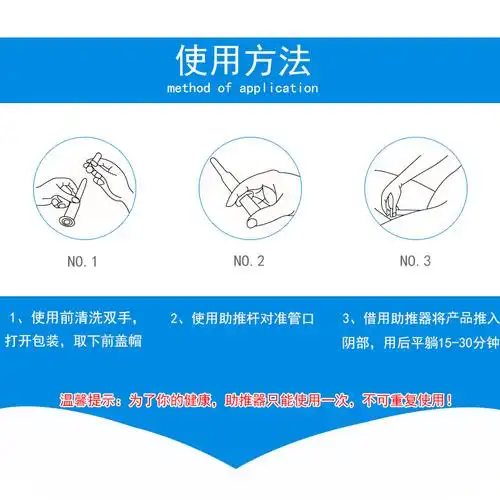 使用方法
method of application

NO.1

NO.2

NO.3

1、使用前清洗双手，打开包装，取下前盖帽

2、使用助推杆对准管口

3、借用助推器将产品推入阴部，用后平躺15-30分钟

温馨提示：为了你的健康，助推器只能使用一次，不可重复使用！