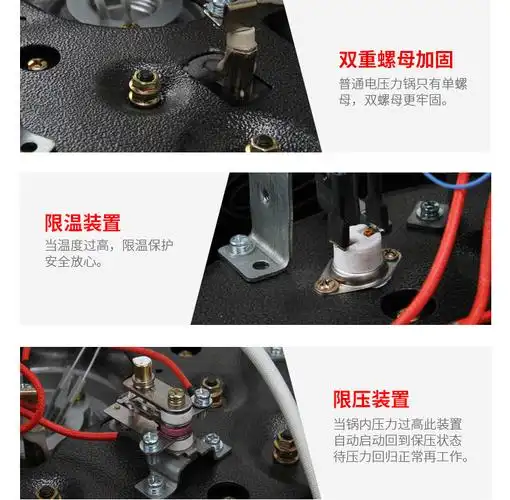 双重螺母加固

普通电压力锅只有单螺母，双螺母更牢固。

限温装置

当温度过高，限温保护安全放心。

限压装置

当锅内压力过高此装置自动启动回到保压状态待压力回归正常再工作。