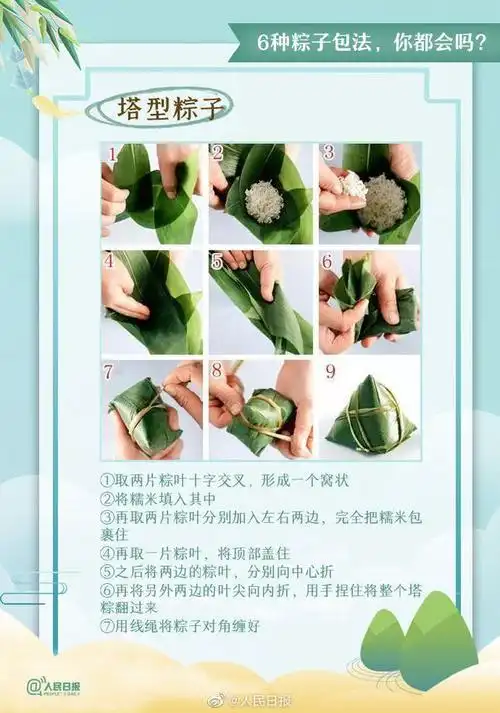 6种粽子包法，你都会吗？

塔型粽子

1 2 3 4 5 6 7 8 9

①取两片粽叶十字交叉，形成一个窝状
②将糯米填入其中
③再取两片粽叶分别加入左右两边，完全把糯米包裹住
④再取一片粽叶，将顶部盖住
⑤之后将两边的粽叶，分别向中心折
⑥再将另外两边的叶尖向内折，用手捏住将整个塔粽翻过来
⑦用线绳将粽子对角缠好

@人民日报 PEOPLE'S DAILY

@人民日报