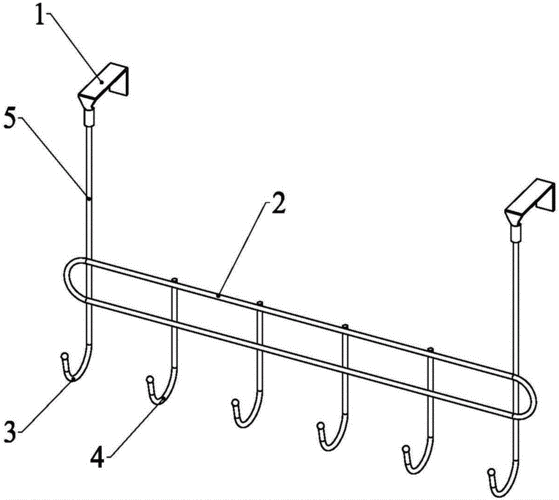 1
5
2
3
4