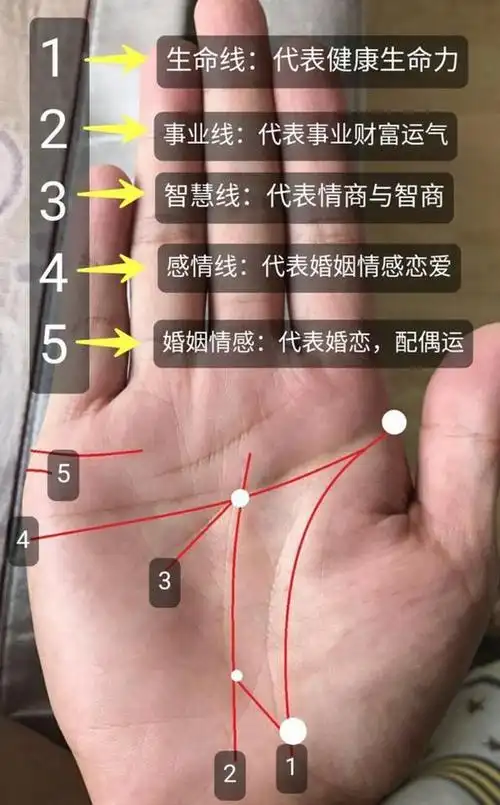 1 生命线：代表健康生命力
2 事业线：代表事业财富运气
3 智慧线：代表情商与智商
4 感情线：代表婚姻情感恋爱
5 婚姻情感：代表婚恋，配偶运

5
4
3
2
1