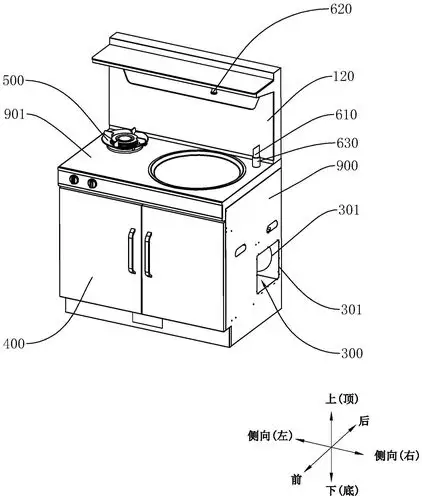 620
500
120
901
610
630
900
301
301
400
300
上(顶)
后
侧向(左)
侧向(右)
前
下(底)