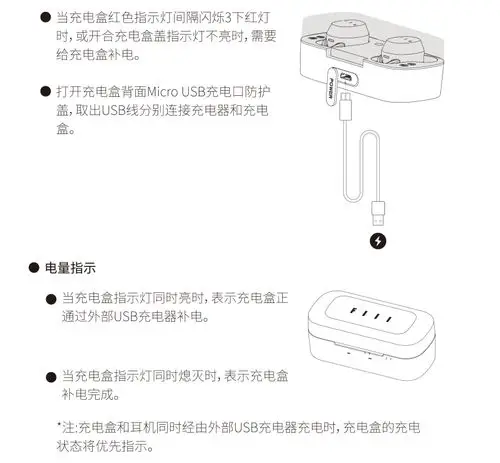 ● 当充电盒红色指示灯间隔闪烁3下红灯时，或开合充电盒盖指示灯不亮时，需要给充电盒补电。

● 打开充电盒背面Micro USB充电口防护盖，取出USB线分别连接充电器和充电盒。

POWER

● 电量指示

● 当充电盒指示灯同时亮时，表示充电盒正通过外部USB充电器补电。

FIIL

● 当充电盒指示灯同时熄灭时，表示充电盒补电完成。

*注:充电盒和耳机同时经由外部USB充电器充电时，充电盒的充电状态将优先指示。