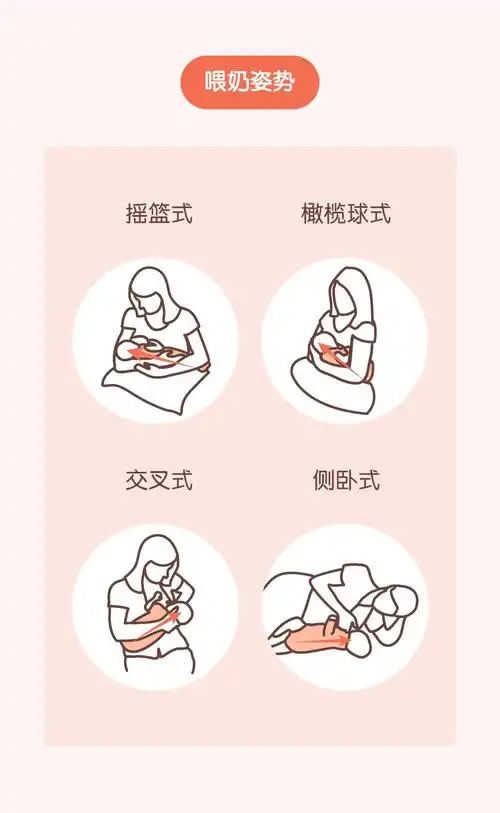 喂奶姿势

摇篮式

橄榄球式

交叉式

侧卧式