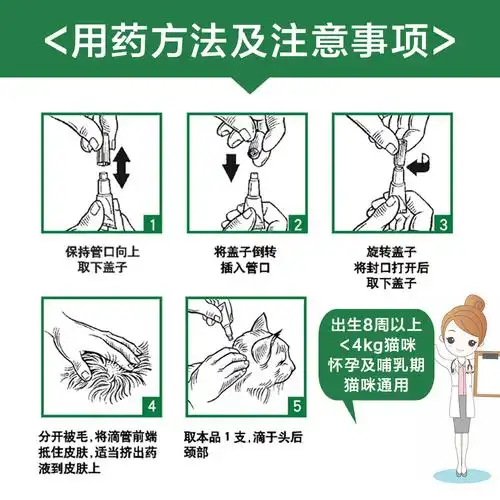 <用药方法及注意事项>

1

保持管口向上
取下盖子

2

将盖子倒转
插入管口

3

旋转盖子
将封口打开后
取下盖子

4

分开被毛，将滴管前端抵住皮肤，适当挤出药液到皮肤上

5

取本品 1 支，滴于头后颈部

出生8周以上
<4kg猫咪
怀孕及哺乳期
猫咪通用