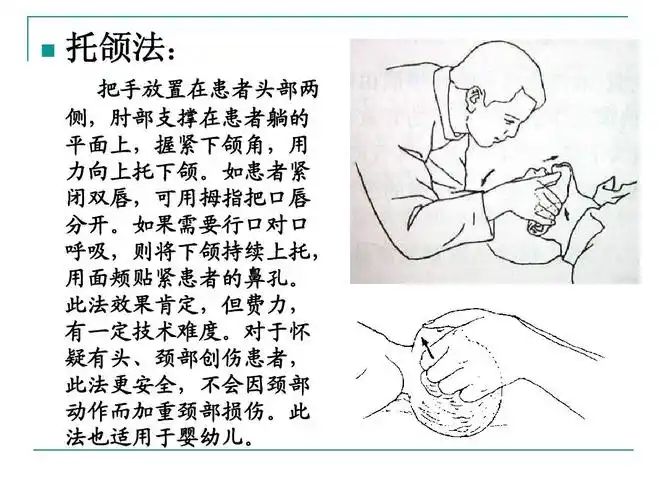 托颌法：

把手放置在患者头部两侧，肘部支撑在患者躺的平面上，握紧下颌角，用力向上托下颌。如患者紧闭双唇，可用拇指把口唇分开。如果需要行口对口呼吸，则将下颌持续上托，用面颊贴紧患者的鼻孔。此法效果肯定，但费力，有一定技术难度。对于怀疑有头、颈部创伤患者，此法更安全，不会因颈部动作而加重颈部损伤。此法也适用于婴幼儿。