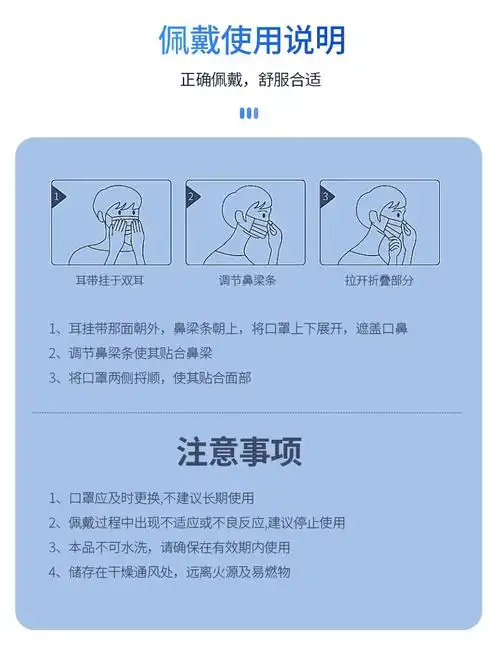 佩戴使用说明

正确佩戴，舒服合适

1

耳带挂于双耳

2

调节鼻梁条

3

拉开折叠部分

1、耳挂带那面朝外，鼻梁条朝上，将口罩上下展开，遮盖口鼻

2、调节鼻梁条使其贴合鼻梁

3、将口罩两侧捋顺，使其贴合面部

注意事项

1、口罩应及时更换,不建议长期使用

2、佩戴过程中出现不适应或不良反应,建议停止使用

3、本品不可水洗，请确保在有效期内使用

4、储存在干燥通风处，远离火源及易燃物