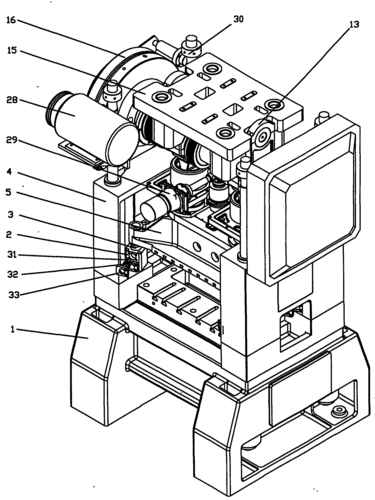 16
30
13
15
28
29
4
5
3
2
31
32
33
1