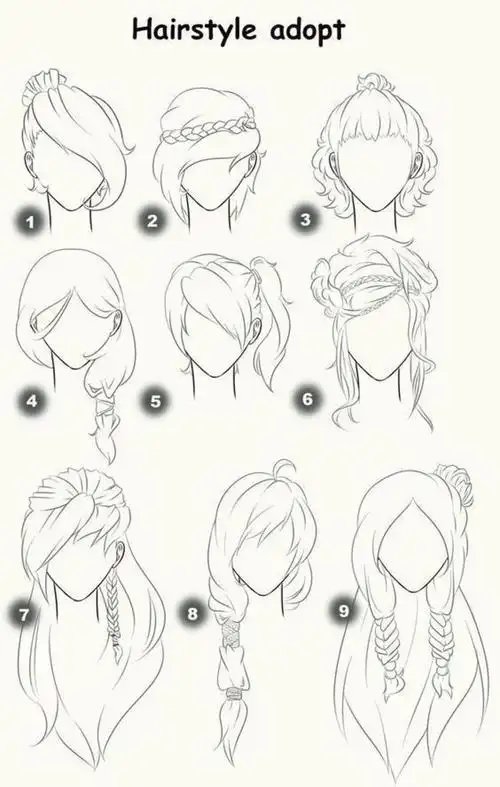 Hairstyle adopt

1
2
3
4
5
6
7
8
9