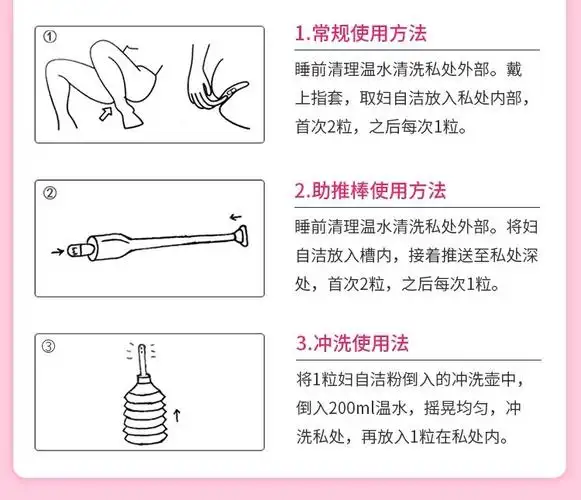 ①

1.常规使用方法

睡前清理温水清洗私处外部。戴上指套，取妇自洁放入私处内部，首次2粒，之后每次1粒。

②

2.助推棒使用方法

睡前清理温水清洗私处外部。将妇自洁放入槽内，接着推送至私处深处，首次2粒，之后每次1粒。

③

3.冲洗使用法

将1粒妇自洁粉倒入的冲洗壶中，倒入200ml温水，摇晃均匀，冲洗私处，再放入1粒在私处内。