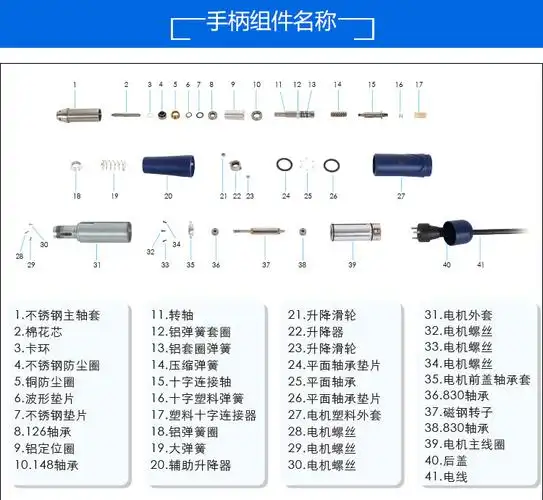 手柄组件名称

1 2 3 4 5 6 7 8 9 10 11 12 13 14 15 16 17

18 19 20 21 22 23 24 25 26 27

28 29 30 31 32 33 34 35 36 37 38 39 40 41

1.不锈钢主轴套
2.棉花芯
3.卡环
4.不锈钢防尘圈
5.铜防尘圈
6.波形垫片
7.不锈钢垫片
8.126轴承
9.铝定位圈
10.148轴承

11.转轴
12.铝弹簧套圈
13.铝套圈弹簧
14.压缩弹簧
15.十字连接轴
16.十字塑料弹簧
17.塑料十字连接器
18.铝弹簧圈
19.大弹簧
20.辅助升降器

21.升降滑轮
22.升降器
23.升降滑轮
24.平面轴承垫片
25.平面轴承
26.平面轴承垫片
27.电机塑料外套
28.电机螺丝
29.电机螺丝
30.电机螺丝

31.电机外套
32.电机螺丝
33.电机螺丝
34.电机螺丝
35.电机前盖轴承套
36.830轴承
37.磁钢转子
38.830轴承
39.电机主线圈
40.后盖
41.电线