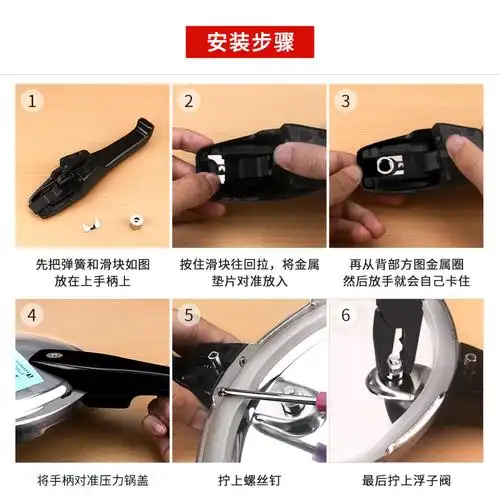 安装步骤

1

先把弹簧和滑块如图放在上手柄上

2

按住滑块往回拉，将金属垫片对准放入

3

再从背部方图金属圈然后放手就会自己卡住

4

将手柄对准压力锅盖

5

拧上螺丝钉

6

最后拧上浮子阀