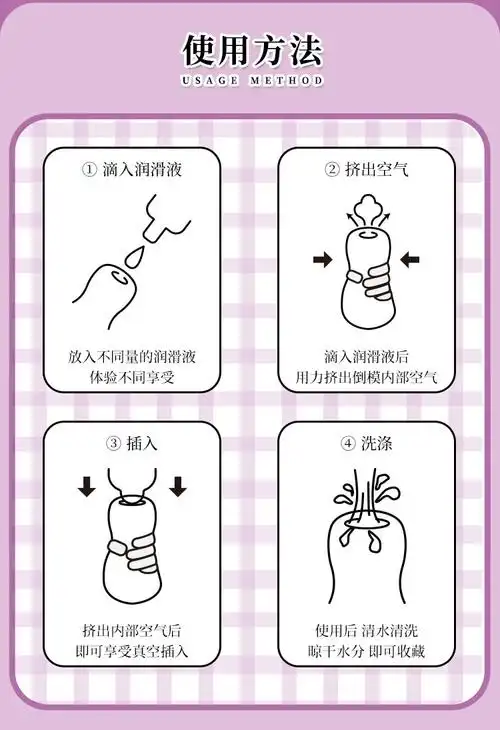 使用方法
USAGE METHOD

① 滴入润滑液

放入不同量的润滑液
体验不同享受

② 挤出空气

滴入润滑液后
用力挤出倒模内部空气

③ 插入

挤出内部空气后
即可享受真空插入

④ 洗涤

使用后 清水清洗
晾干水分 即可收藏