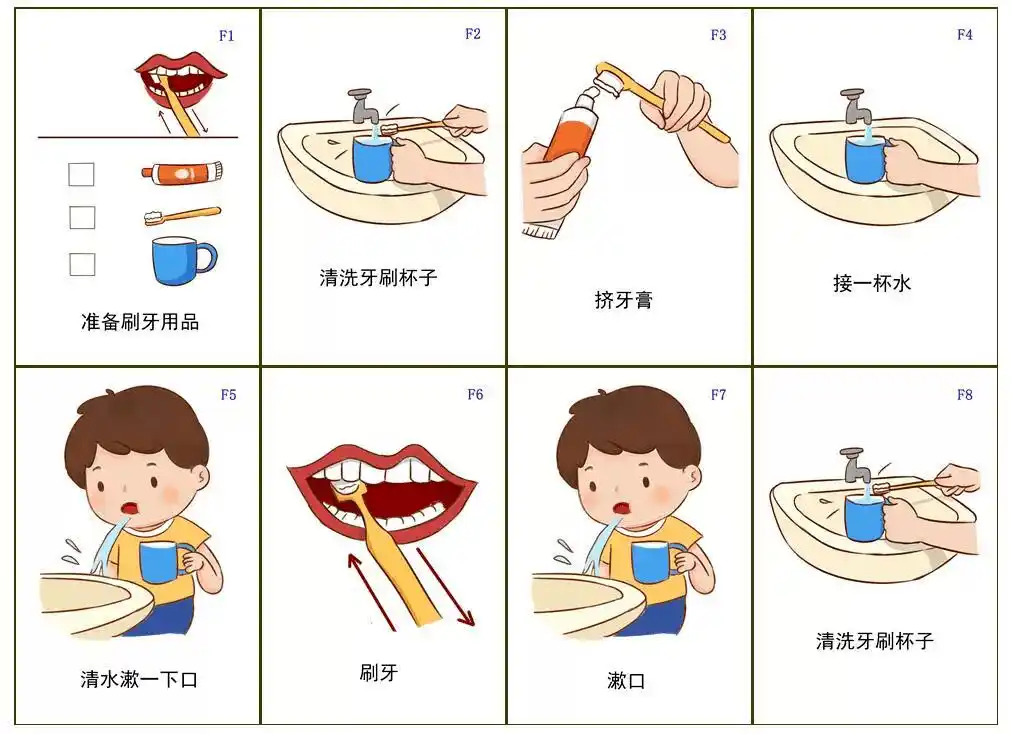 F1

准备刷牙用品

F2

清洗牙刷杯子

F3

挤牙膏

F4

接一杯水

F5

清水漱一下口

F6

刷牙

F7

漱口

F8

清洗牙刷杯子