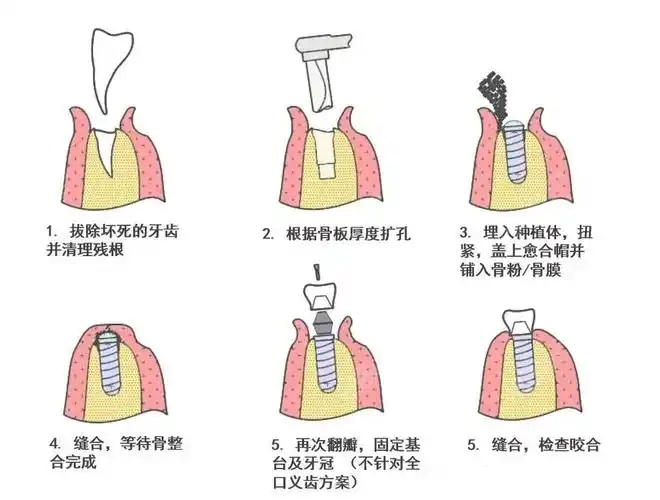 1. 拔除坏死的牙齿并清理残根

2. 根据骨板厚度扩孔

3. 埋入种植体，扭紧，盖上愈合帽并铺入骨粉/骨膜

4. 缝合，等待骨整合完成

5. 再次翻瓣，固定基台及牙冠 （不针对全口义齿方案）

5. 缝合，检查咬合